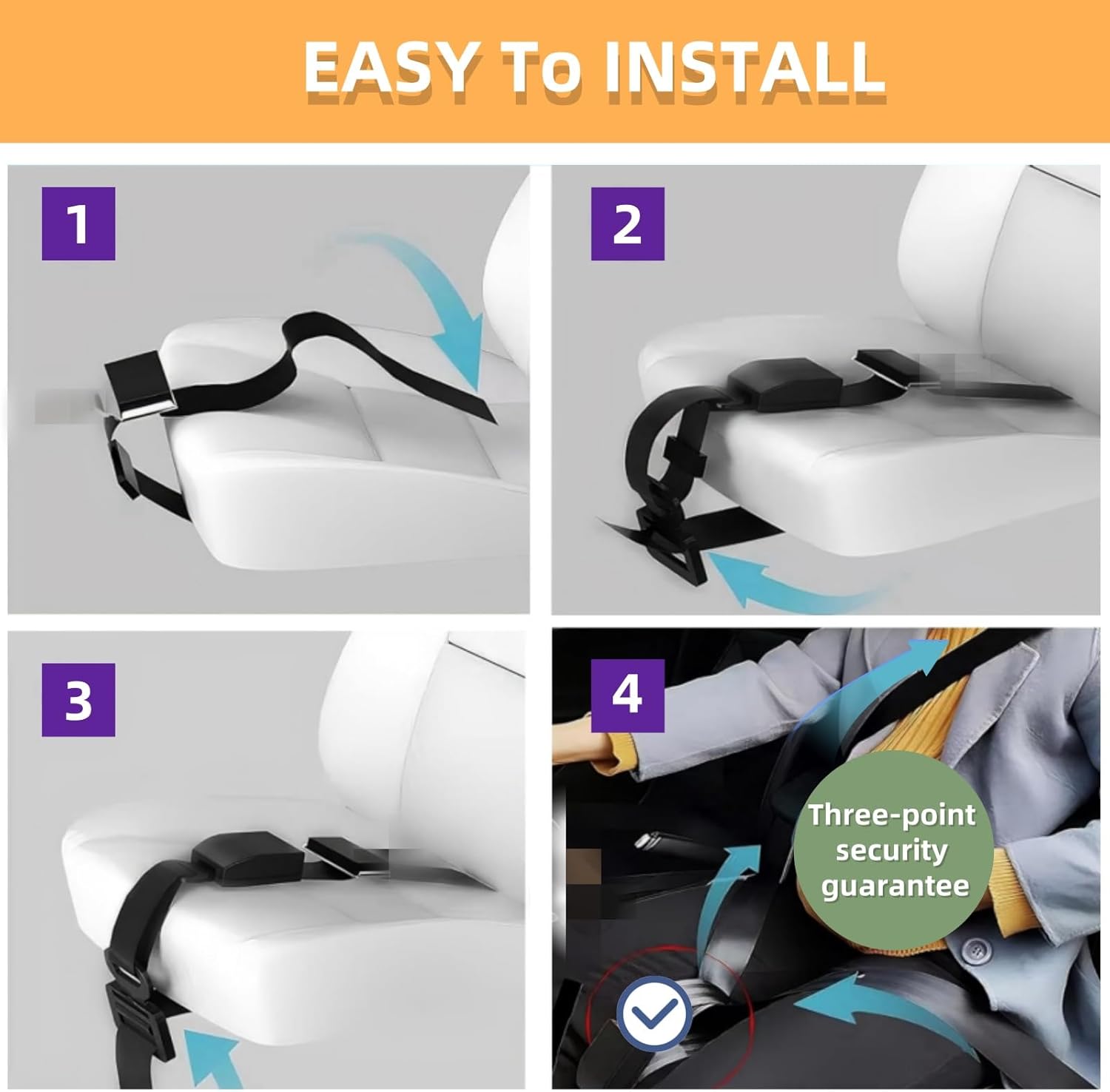 EASY To INSTALL

1

2

3

4

Three-point security guarantee